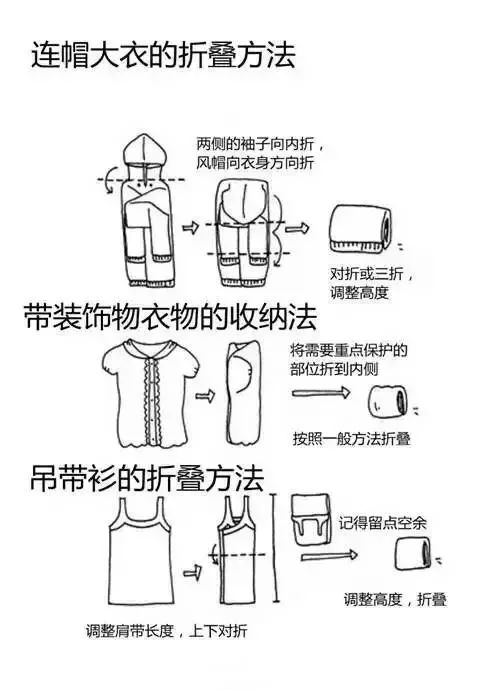 连帽大衣的折叠方法

两侧的袖子向内折，风帽向衣身方向折

对折或三折，调整高度

带装饰物衣物的收纳法

将需要重点保护的部位折到内侧

按照一般方法折叠

吊带衫的折叠方法

记得留点空余

调整高度，折叠

调整肩带长度，上下对折